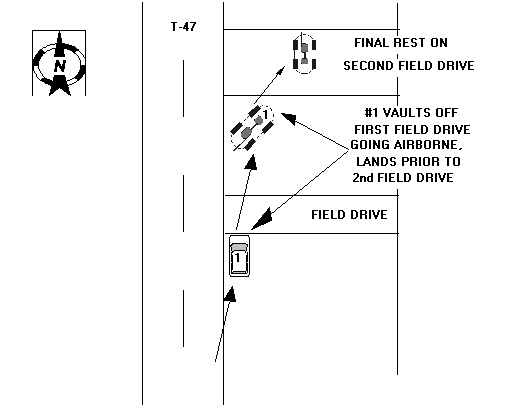 N

T-47

FINAL REST ON
SECOND FIELD DRIVE

1

#1 VAULTS OFF FIRST FIELD DRIVE GOING AIRBORNE, LANDS PRIOR TO 2nd FIELD DRIVE

FIELD DRIVE

1